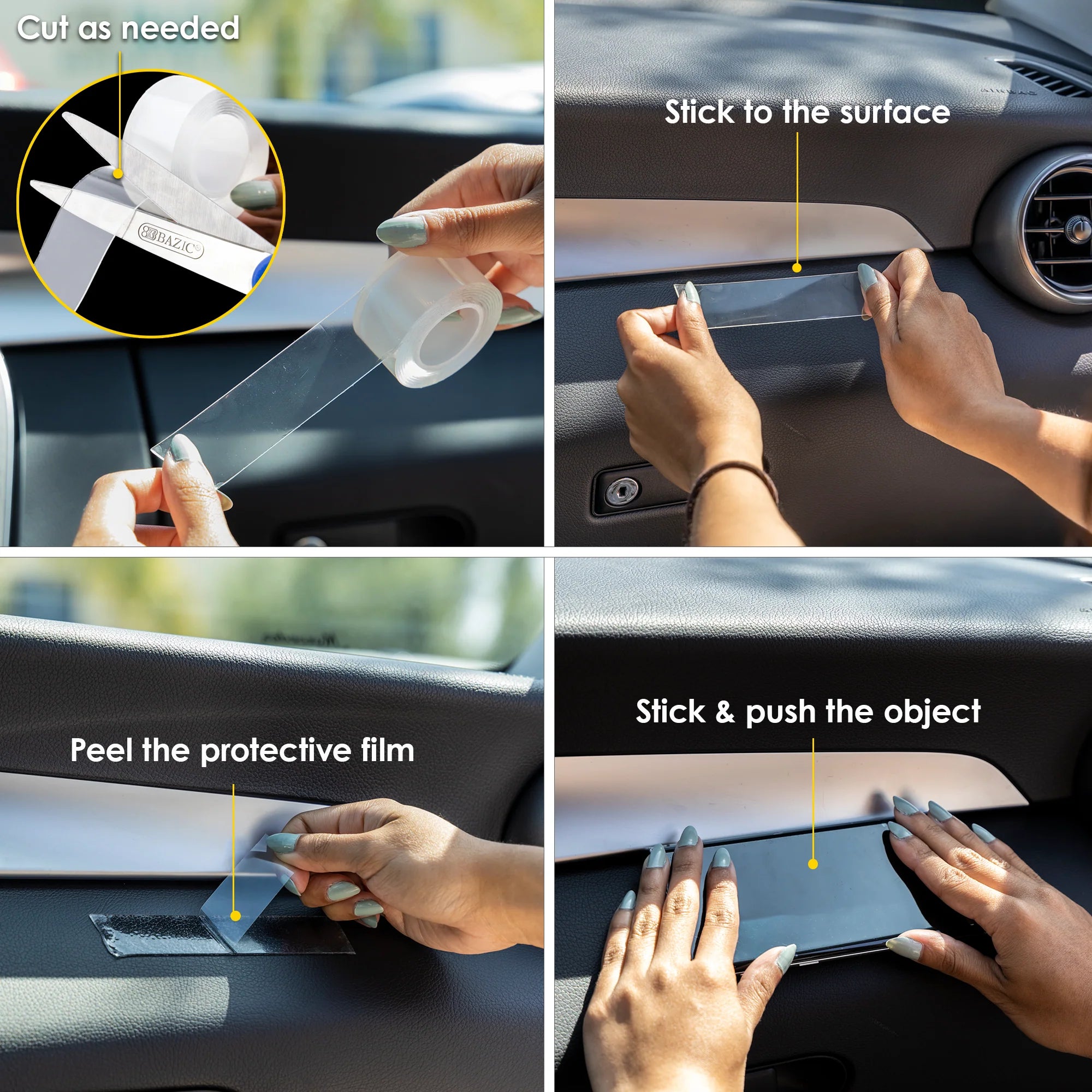 Cut as needed

BAZIC

Stick to the surface

Peel the protective film

Stick & push the object